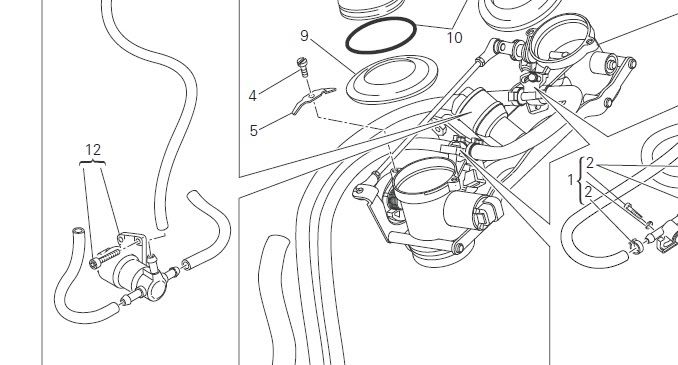 9
10
4
5
12
2
1
2