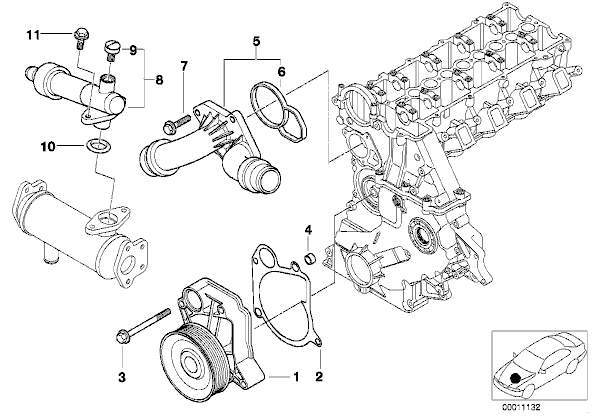 11
9
8
7
5
6
10
4
3
1
2
00011132